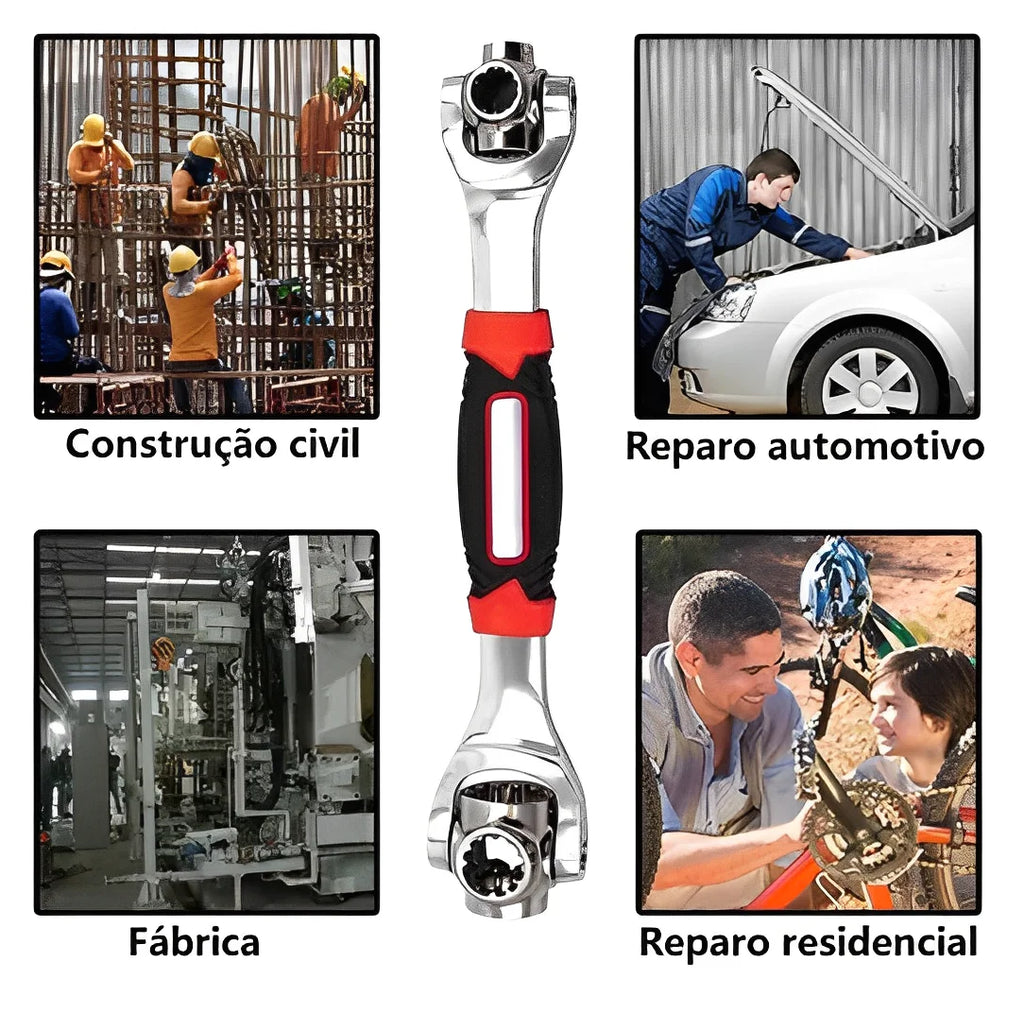 Construção civil

Reparo automotivo

Fábrica

Reparo residencial